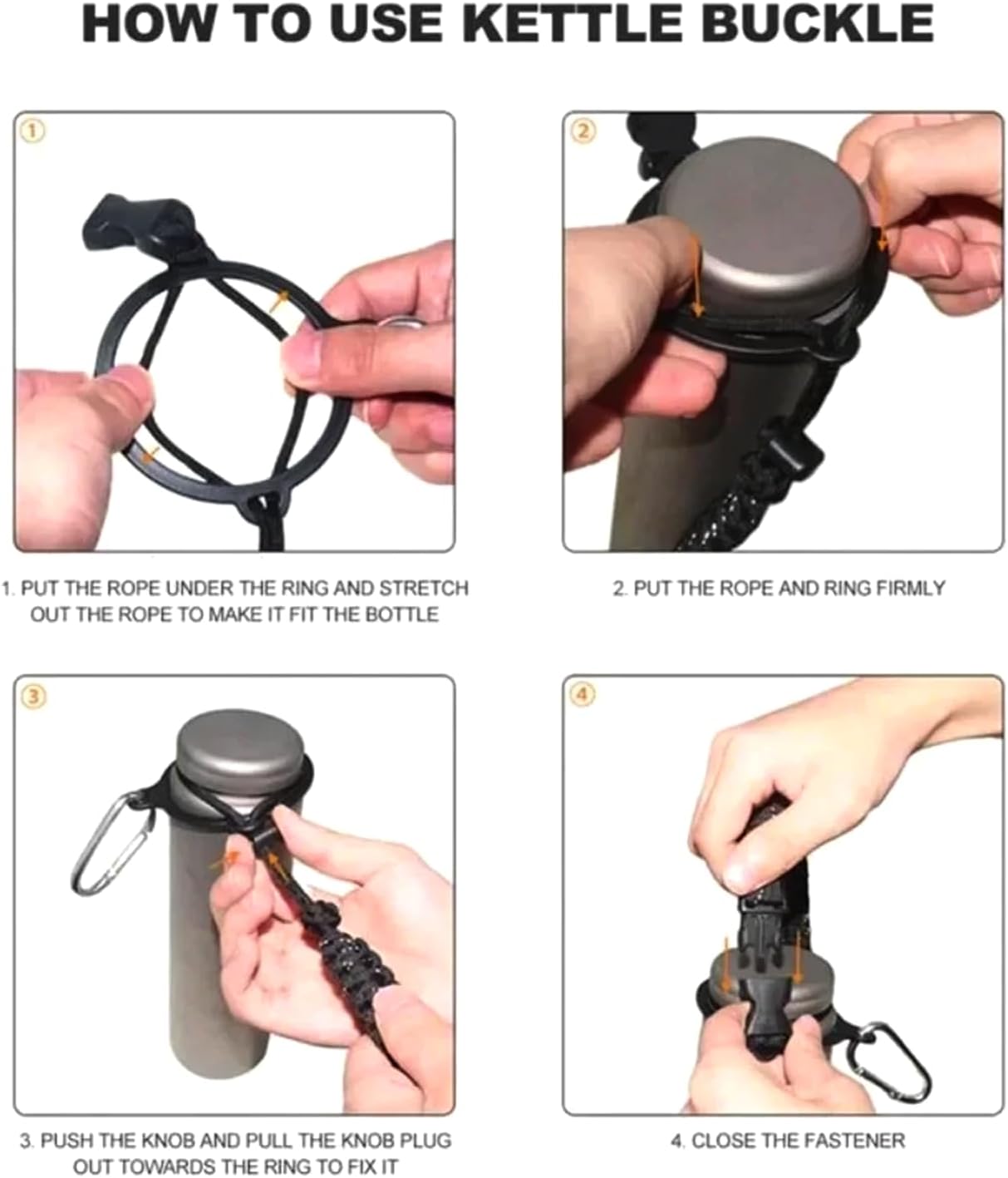 HOW TO USE KETTLE BUCKLE

①

1. PUT THE ROPE UNDER THE RING AND STRETCH OUT THE ROPE TO MAKE IT FIT THE BOTTLE

②

2. PUT THE ROPE AND RING FIRMLY

③

3. PUSH THE KNOB AND PULL THE KNOB PLUG OUT TOWARDS THE RING TO FIX IT

④

4. CLOSE THE FASTENER